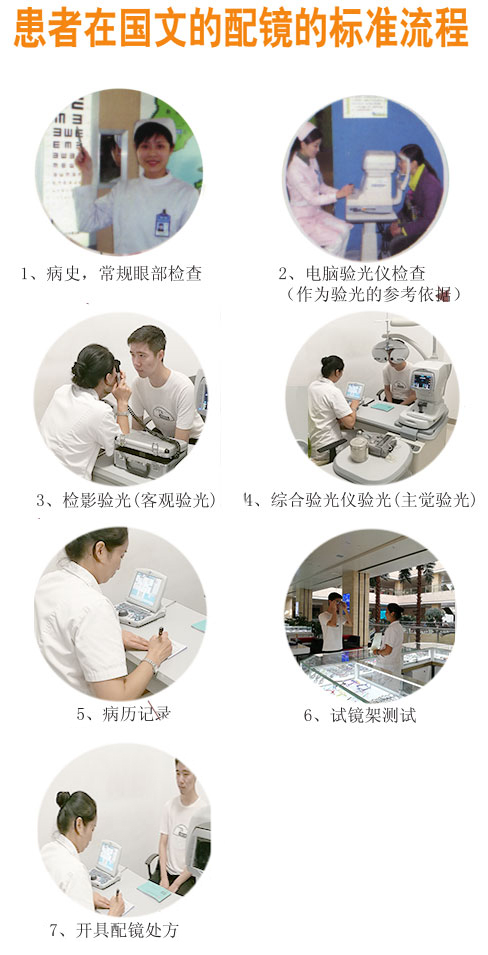 患者在国文的配镜的标准流程

1、病史，常规眼部检查

2、电脑验光仪检查
（作为验光的参考依据）

3、检影验光(客观验光)

4、综合验光仪验光(主觉验光)

5、病历记录

6、试镜架测试

7、开具配镜处方