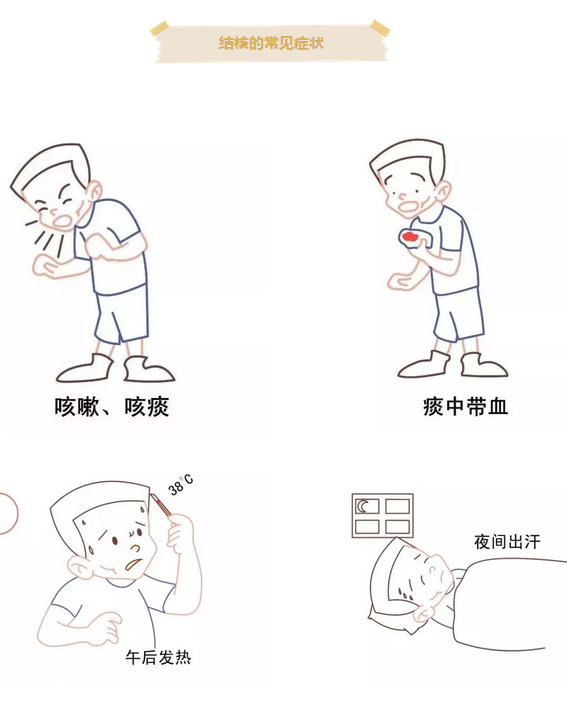 结核的常见症状

咳嗽、咳痰

痰中带血

38°C

午后发热

夜间出汗